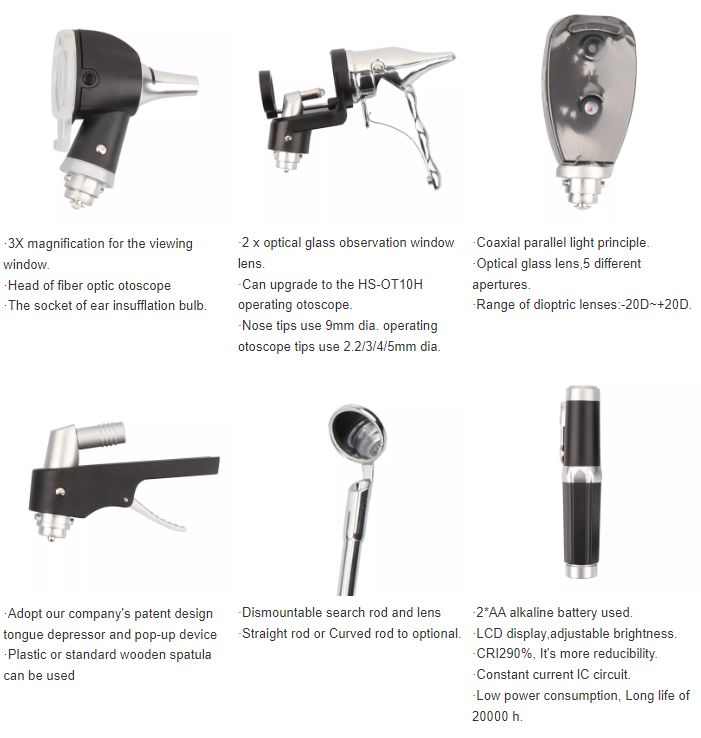 ·3X magnification for the viewing window.
·Head of fiber optic otoscope
·The socket of ear insufflation bulb.

·2 x optical glass observation window lens.
·Can upgrade to the HS-OT10H operating otoscope.
·Nose tips use 9mm dia. operating otoscope tips use 2.2/3/4/5mm dia.

·Coaxial parallel light principle.
·Optical glass lens,5 different apertures.
·Range of dioptric lenses:-20D~+20D.

·Adopt our company's patent design tongue depressor and pop-up device
·Plastic or standard wooden spatula can be used

·Dismountable search rod and lens
·Straight rod or Curved rod to optional.

·2*AA alkaline battery used.
·LCD display,adjustable brightness.
·CRI290%, It's more reducibility.
·Constant current IC circuit.
·Low power consumption, Long life of 20000 h.